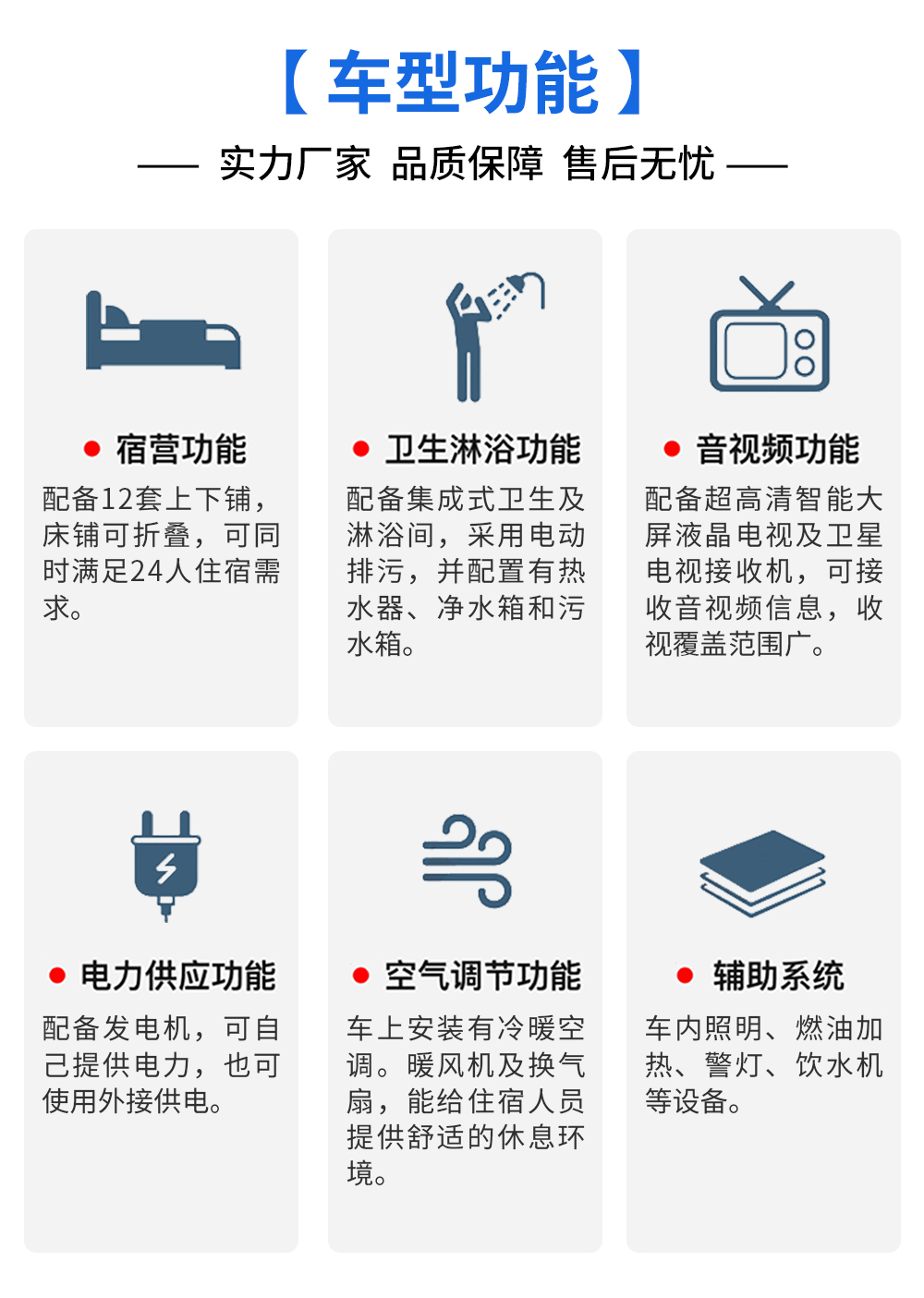 【车型功能】

—— 实力厂家 品质保障 售后无忧 ——

• 宿营功能

配备12套上下铺，床铺可折叠，可同时满足24人住宿需求。

• 卫生淋浴功能

配备集成式卫生及淋浴间，采用电动排污，并配置有热水器、净水箱和污水箱。

• 音视频功能

配备超高清智能大屏液晶电视及卫星电视接收机，可接收音视频信息，收视覆盖范围广。

• 电力供应功能

配备发电机，可自己提供电力，也可使用外接供电。

• 空气调节功能

车上安装有冷暖空调。暖风机及换气扇，能给住宿人员提供舒适的休息环境。

• 辅助系统

车内照明、燃油加热、警灯、饮水机等设备。